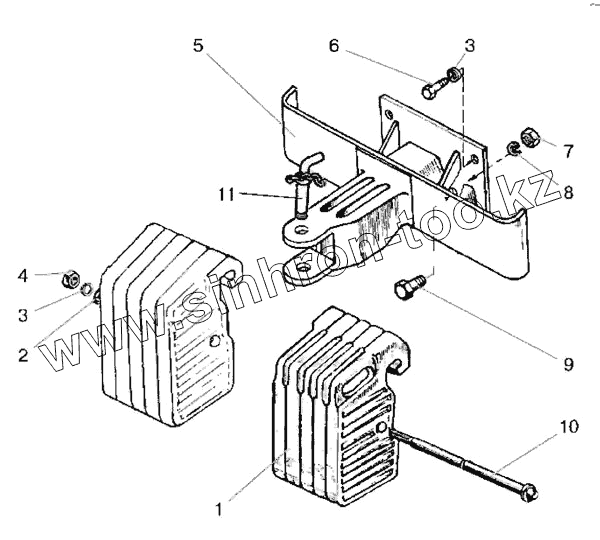 5
6
3
7
8
11
4
3
2
9
10
1
www.sinhron-too.kz